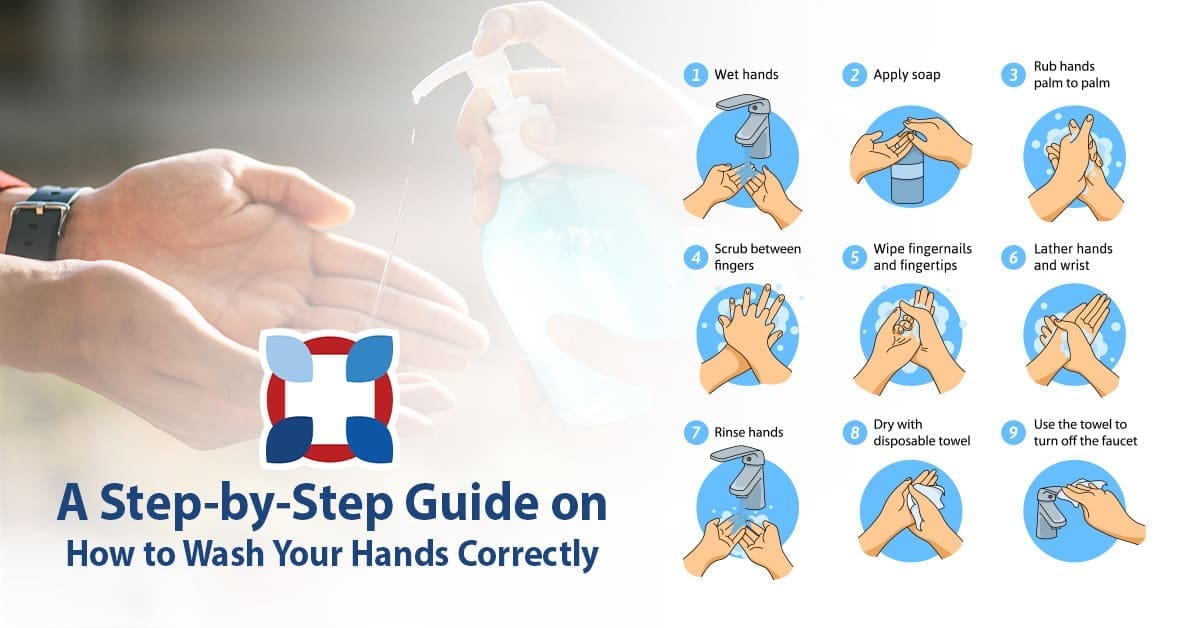 A Step-by-Step Guide on
How to Wash Your Hands Correctly

1 Wet hands

2 Apply soap

3 Rub hands palm to palm

4 Scrub between fingers

5 Wipe fingernails and fingertips

6 Lather hands and wrist

7 Rinse hands

8 Dry with disposable towel

9 Use the towel to turn off the faucet